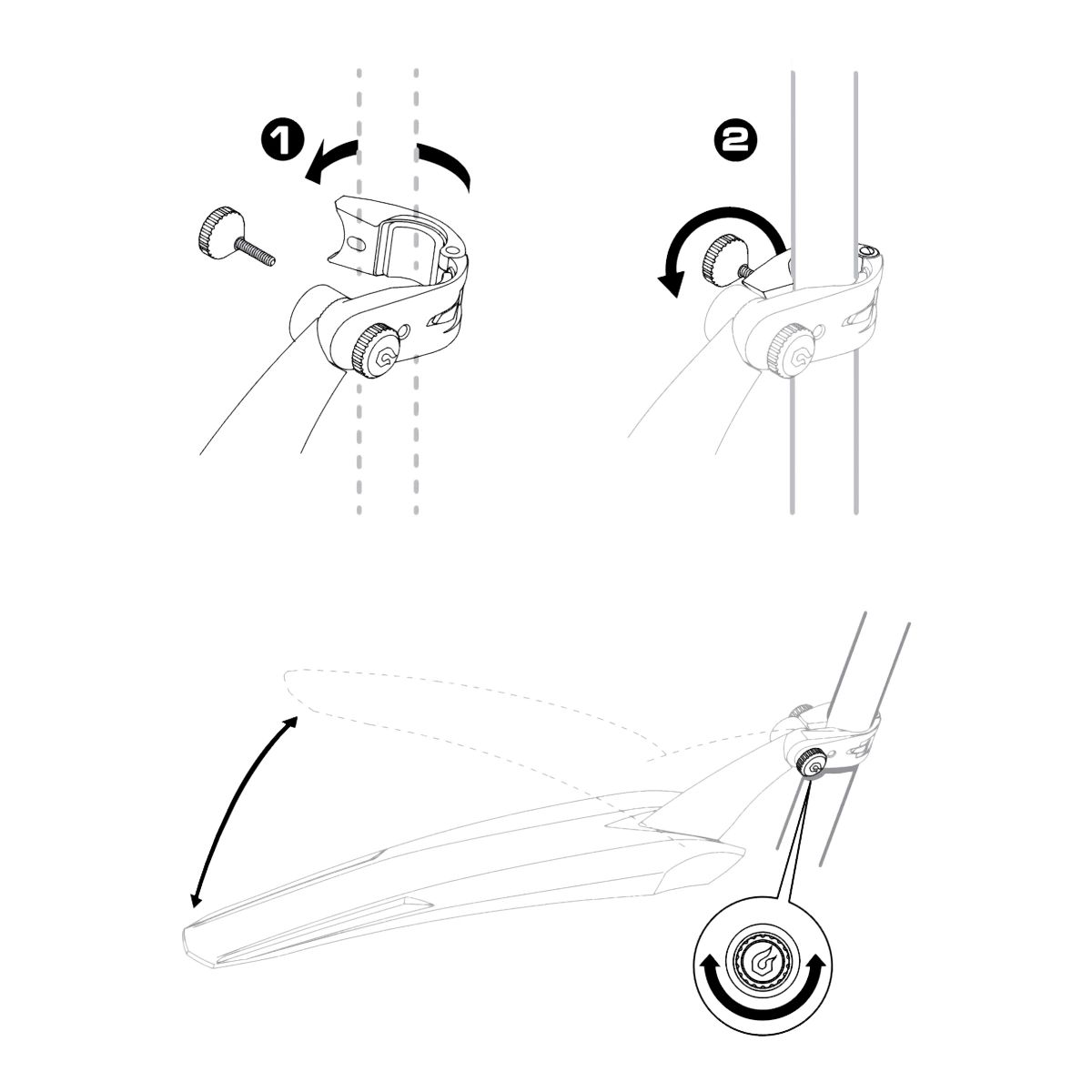 1

2